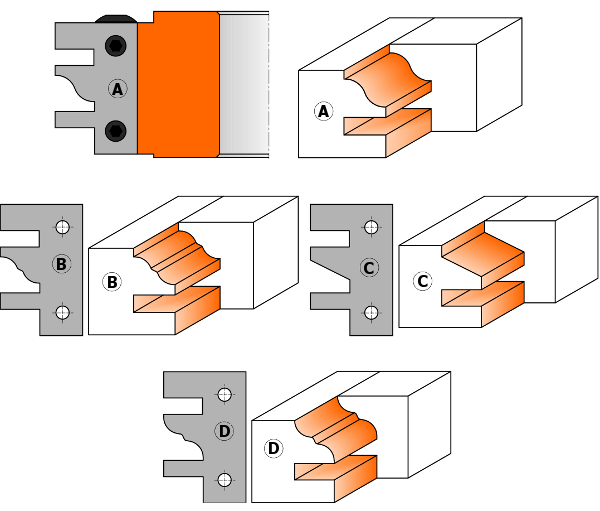 A
A
B
B
C
C
D
D