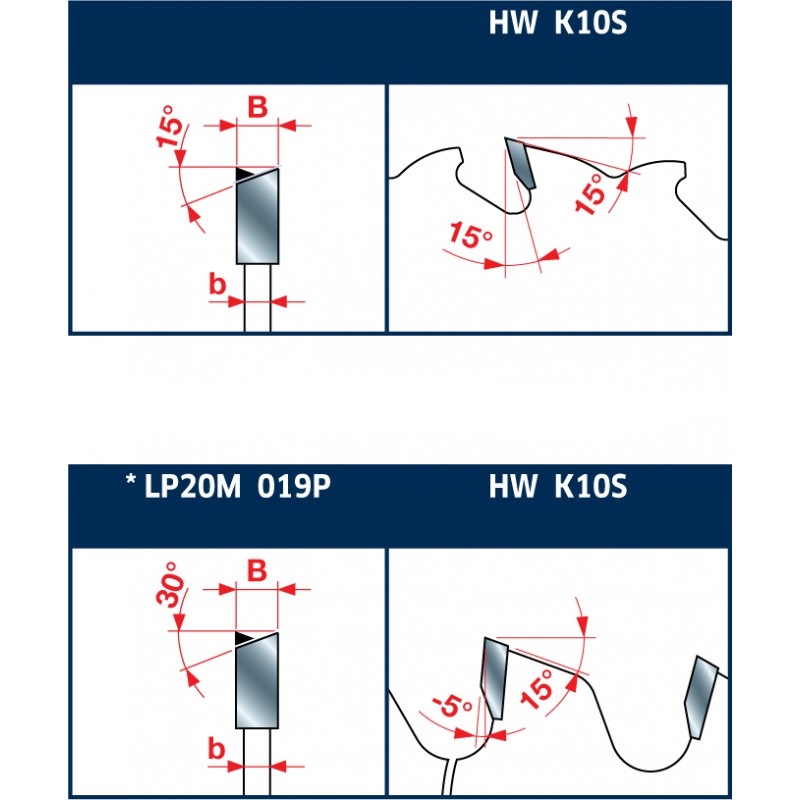 HW K10S

15°
B
b

15°
15°

* LP20M 019P

HW K10S

30°
B
b

-5°
15°