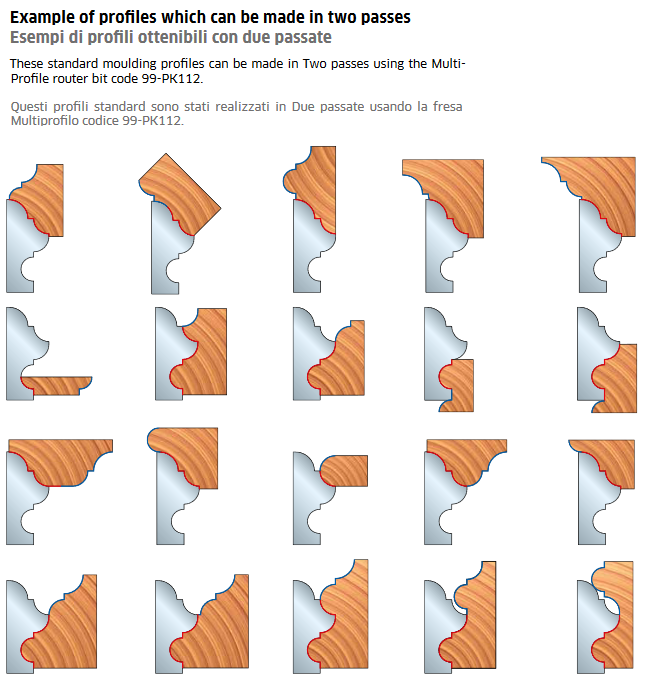 Example of profiles which can be made in two passes
Esempi di profili ottenibili con due passate

These standard moulding profiles can be made in Two passes using the Multi-Profile router bit code 99-PK112.

Questi profili standard sono stati realizzati in Due passate usando la fresa Multiprofilo codice 99-PK112.