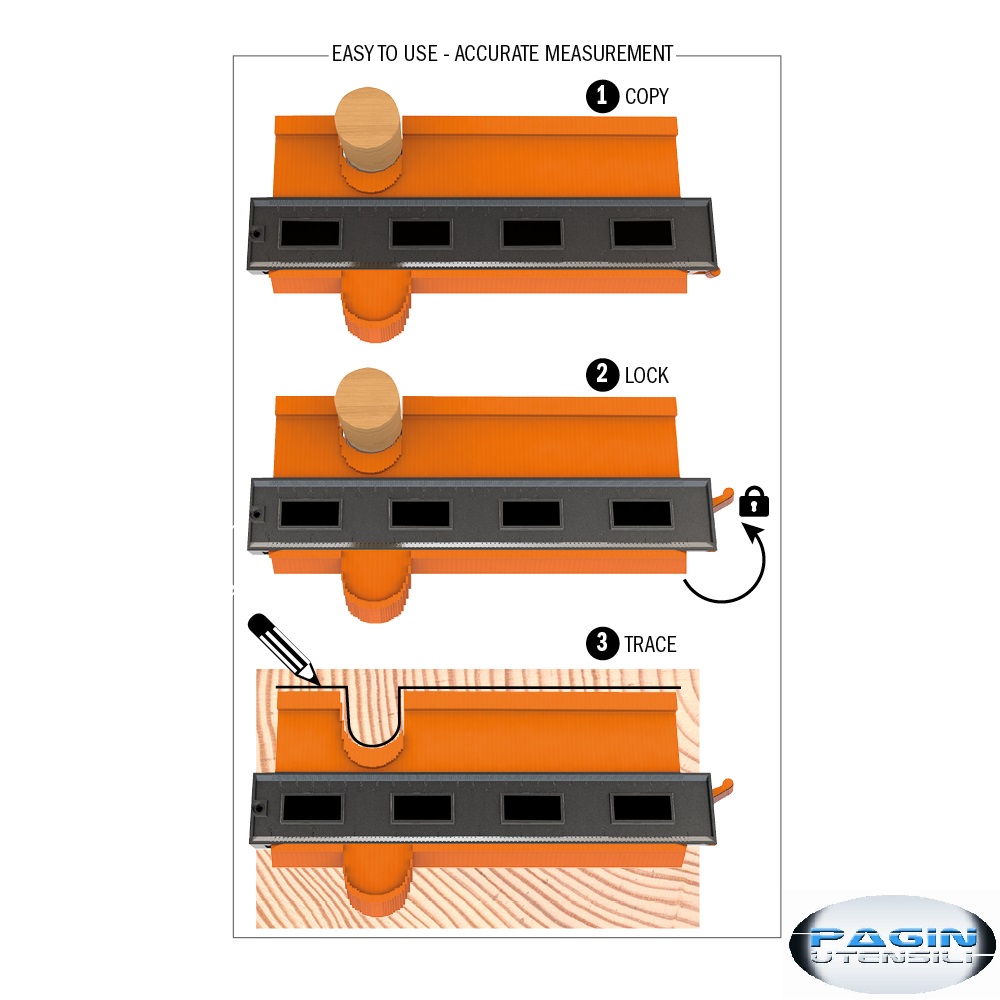 EASY TO USE - ACCURATE MEASUREMENT

1 COPY

2 LOCK

3 TRACE

PAGIN UTENSILI